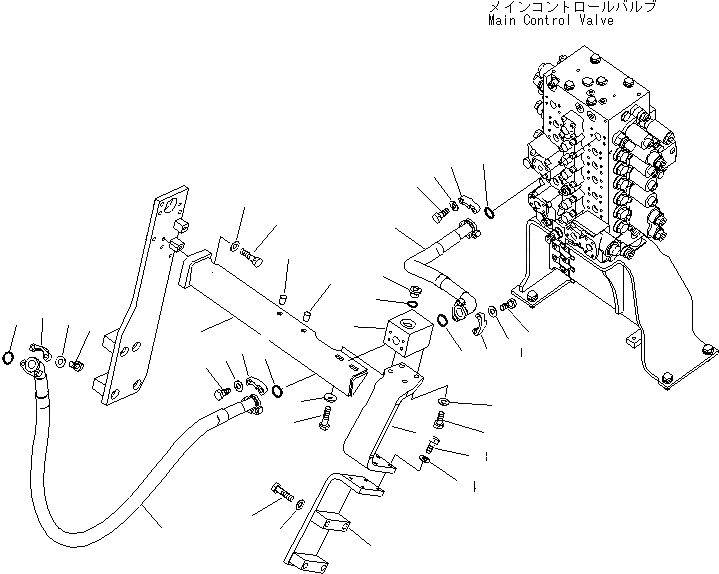 メインコントロールバルブ
Main Control Valve