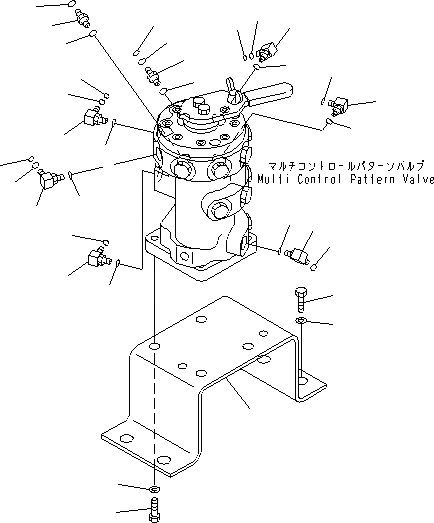 マルチコントロールパターンバルブ
Multi Control Pattern Valve