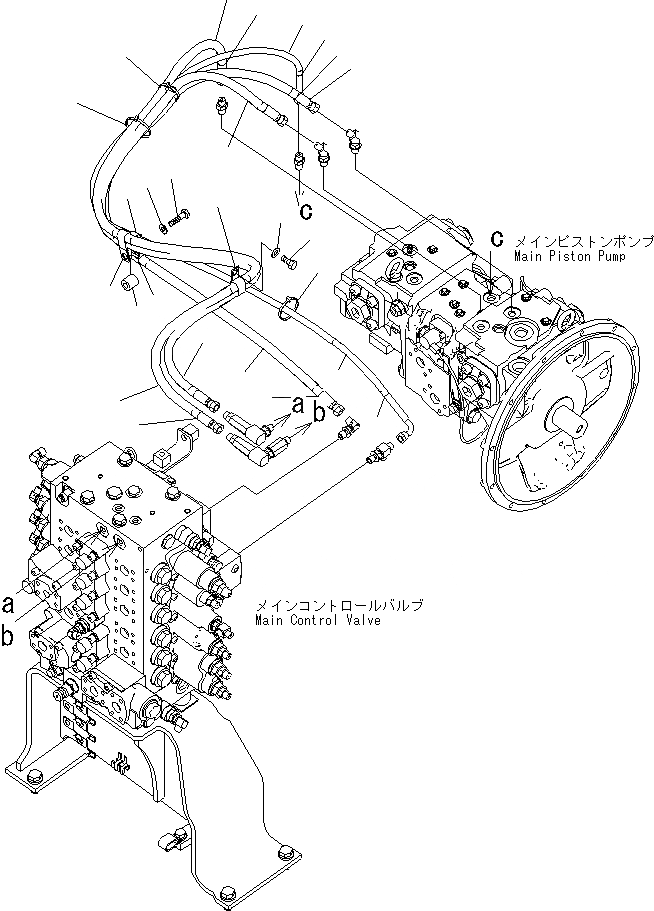 c

c メインピストンポンプ
Main Piston Pump

a b

a
b

メインコントロールバルブ
Main Control Valve