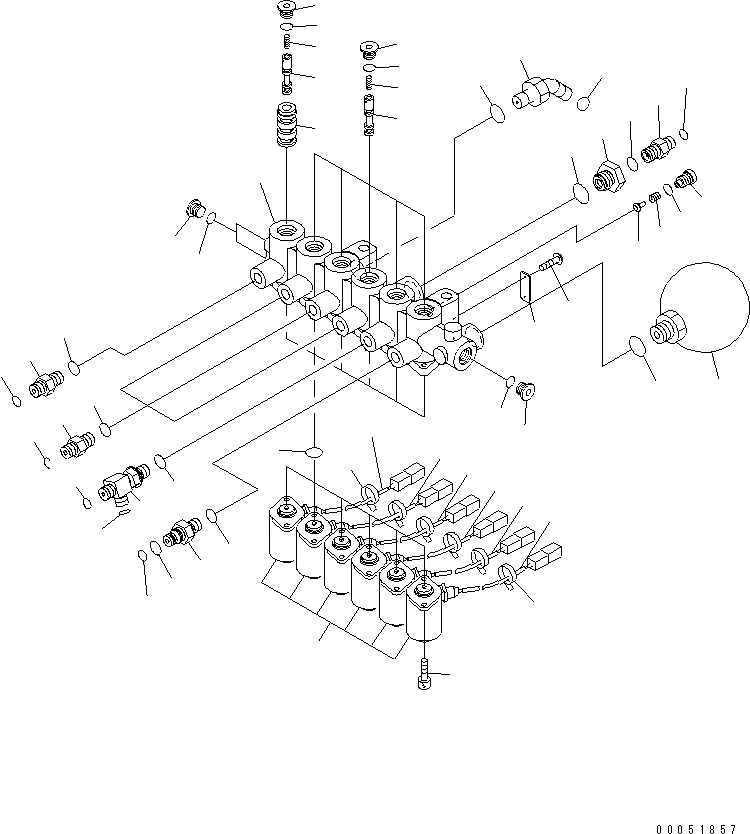 00051857