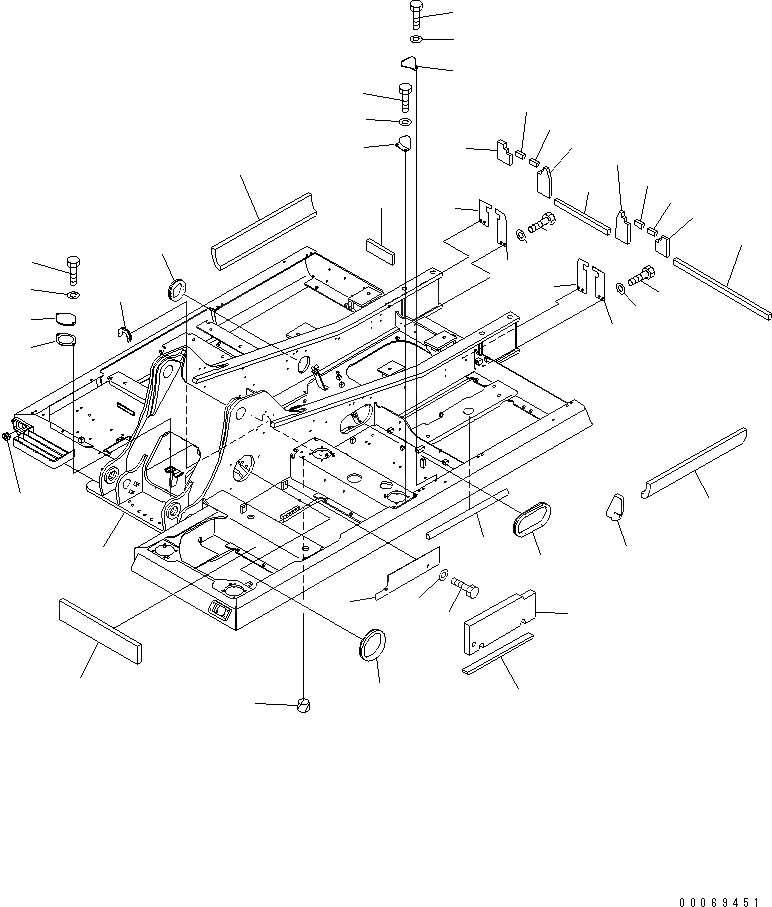 00069451