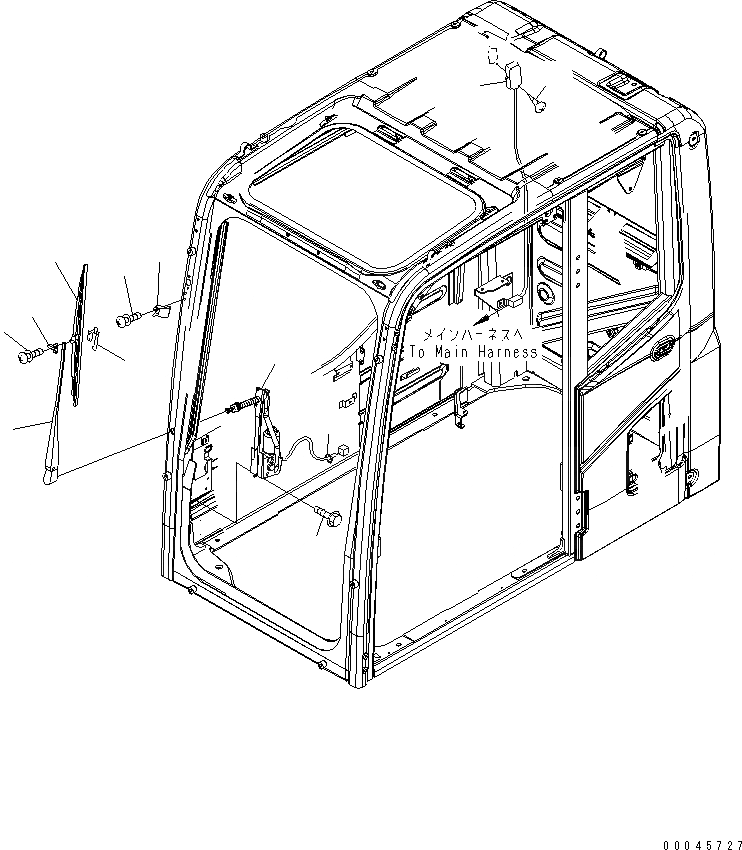 メインハーネスへ
To Main Harness

00045727