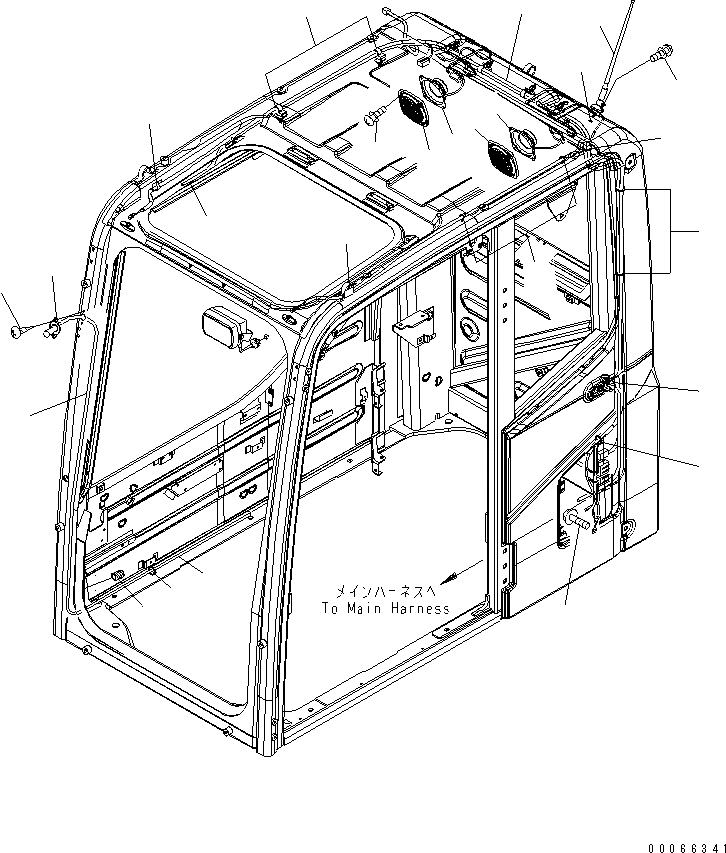 メインハーネスへ
To Main Harness

00066341