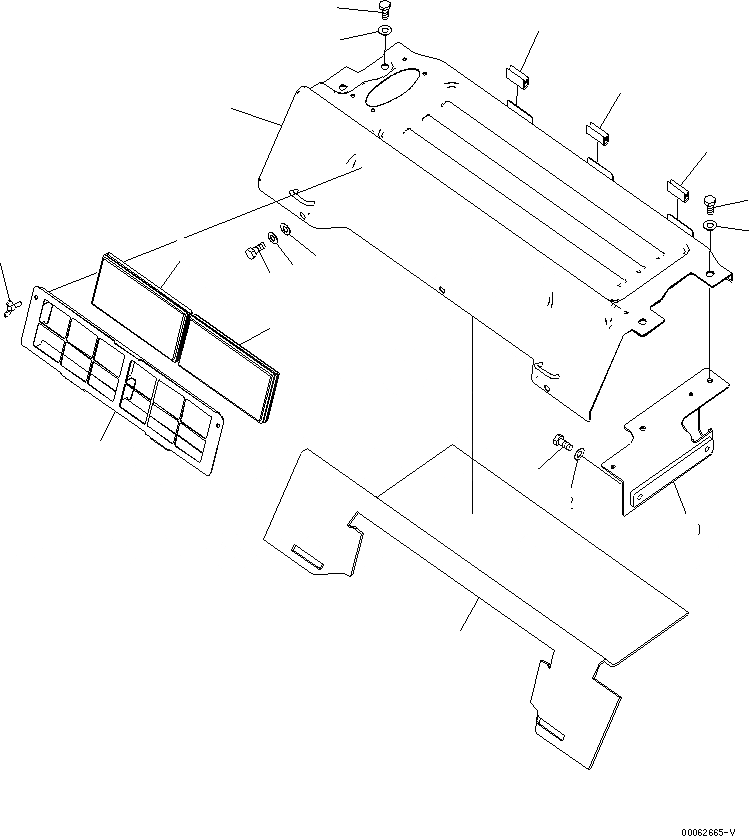 00062665-V