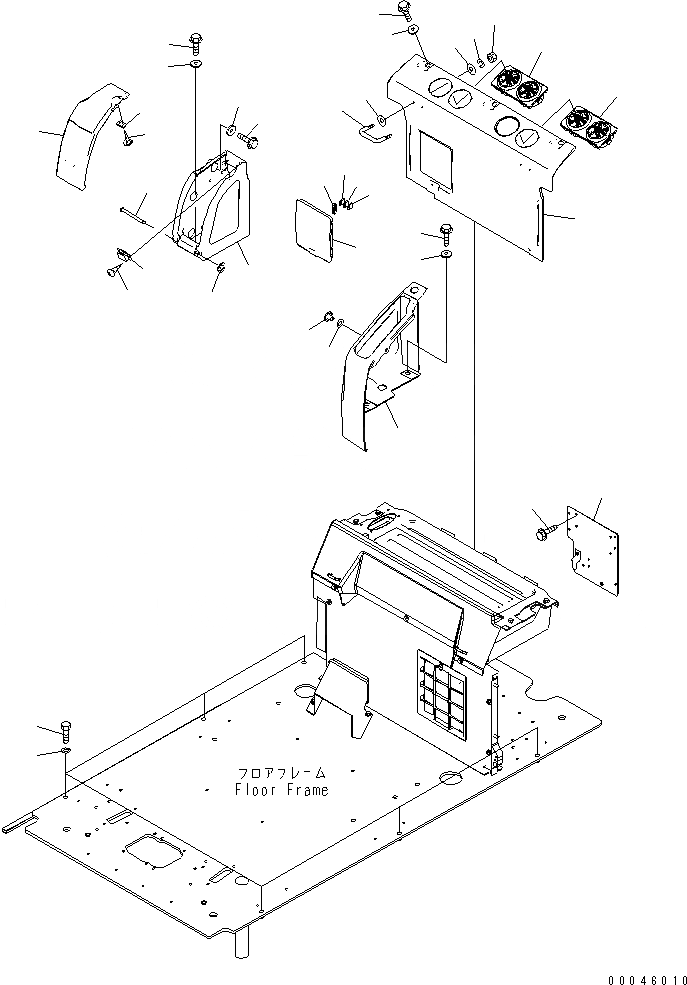 フロアフレーム
Floor Frame

00046010