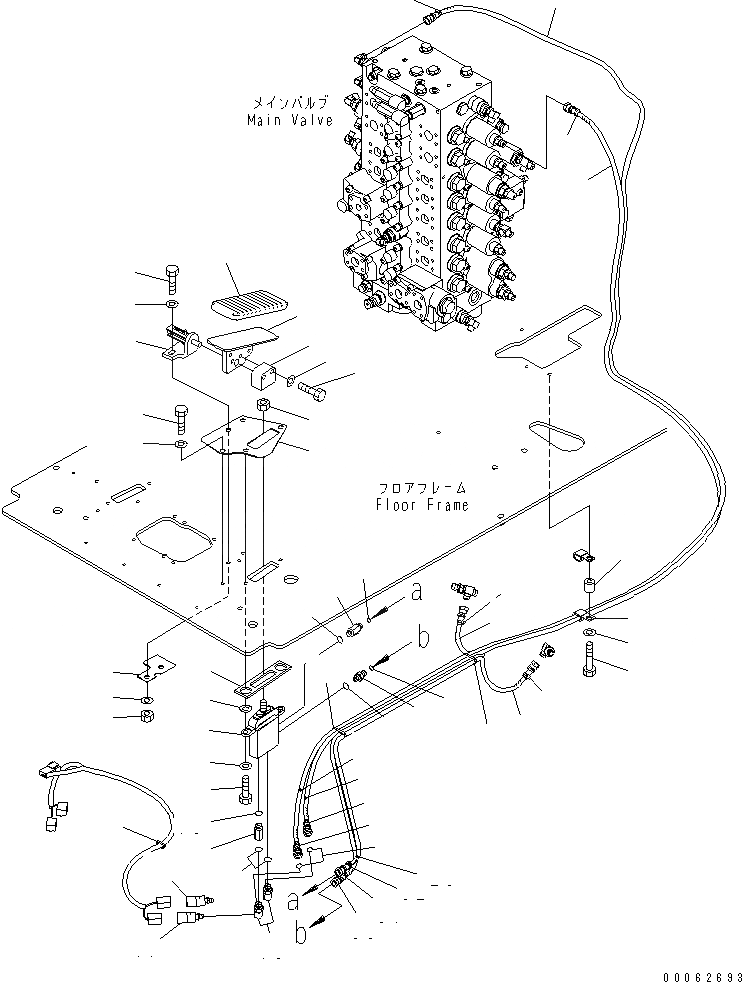 メインバルブ
Main Valve

フロアフレーム
Floor Frame

a

b

a

b

00062693