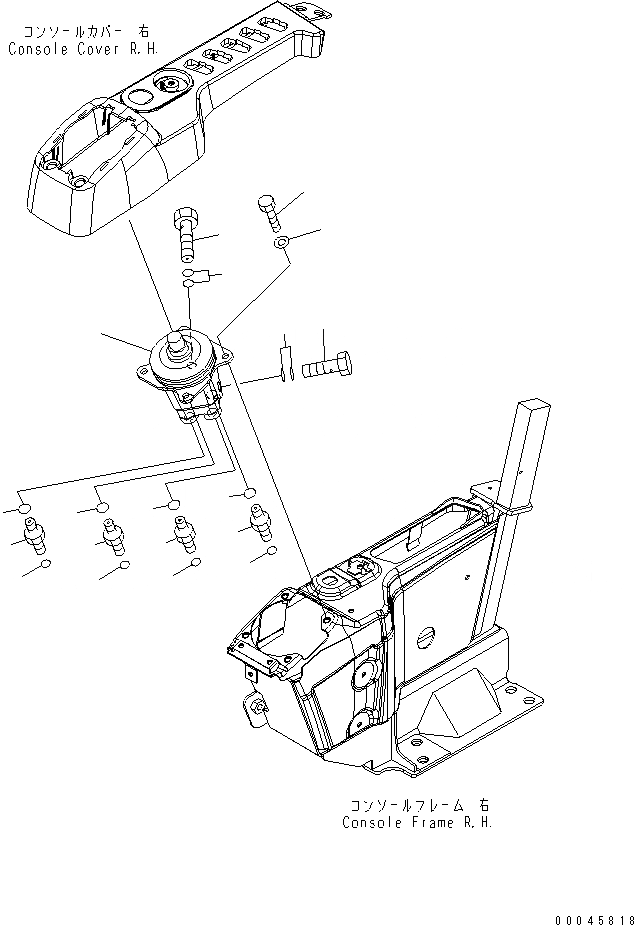 コンソールカバー 右
Console Cover R.H.

コンソールフレーム 右
Console Frame R.H.

00045818