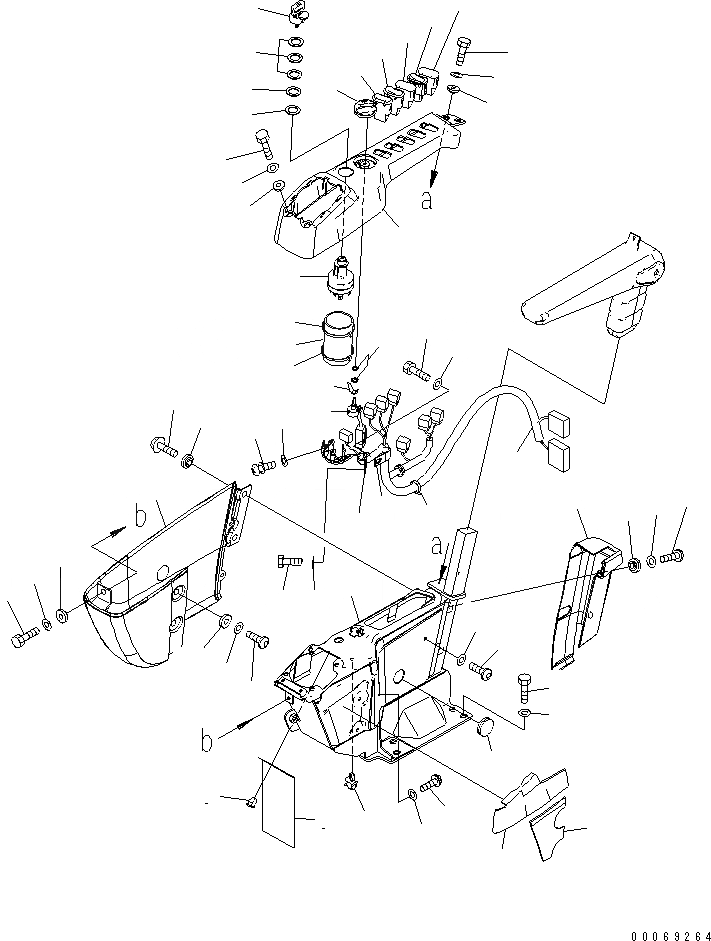 a

b

a

b

00069264