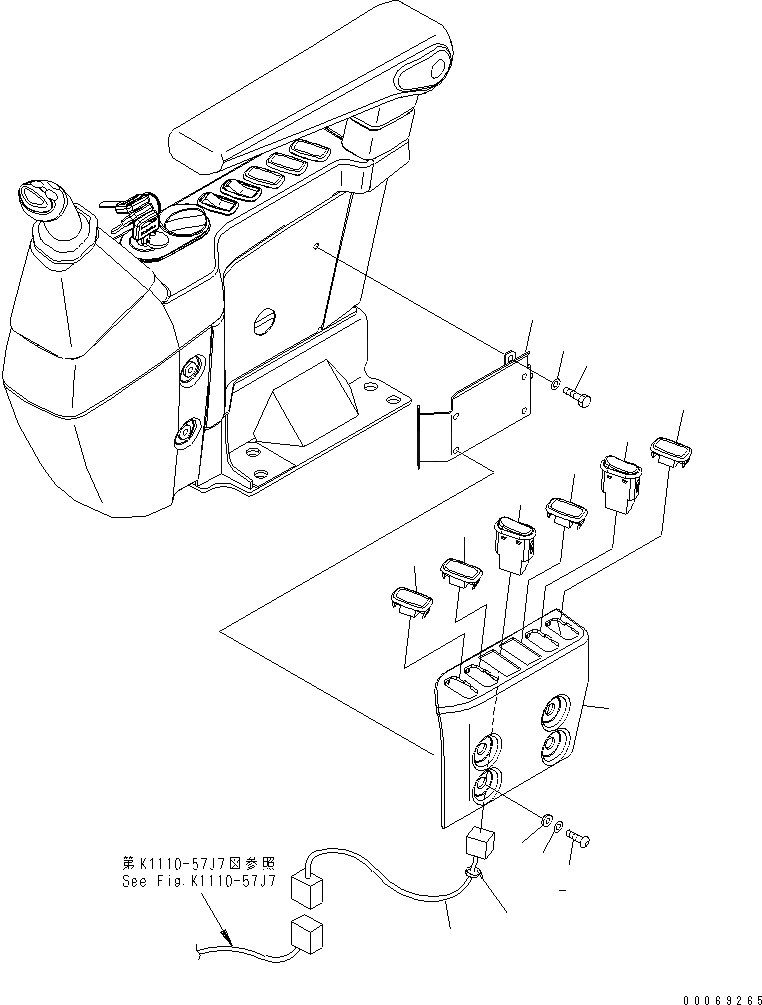 第K1110-57J7図参照
See Fig.K1110-57J7

00069265