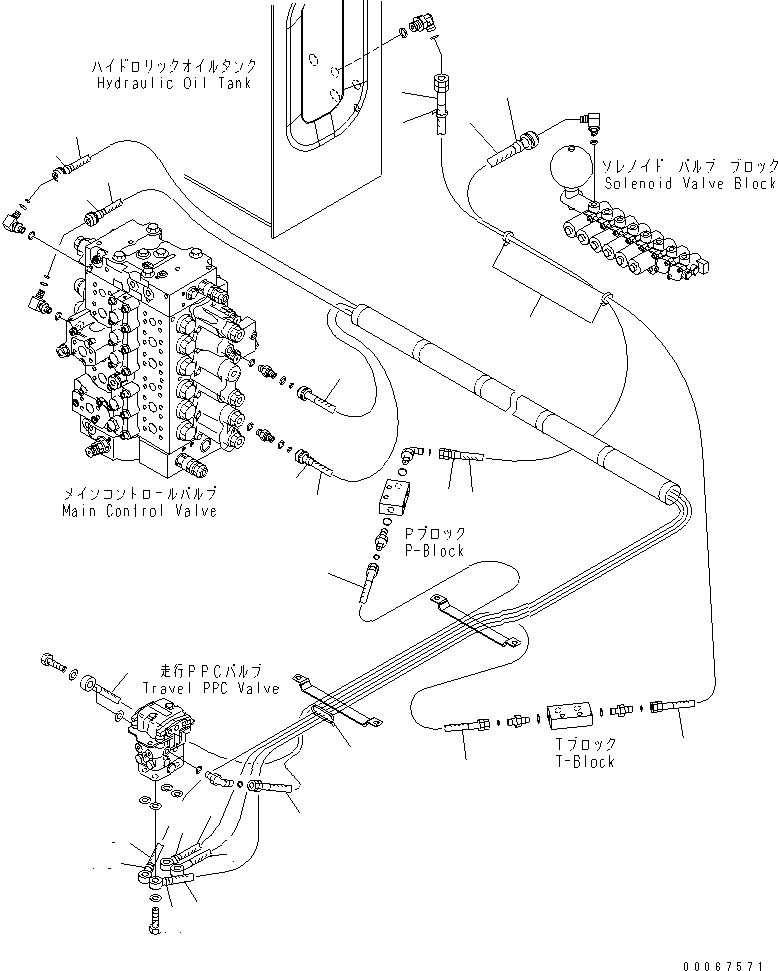 ハイドロリックオイルタンク
Hydraulic Oil Tank

ソレノイド バルブ ブロック
Solenoid Valve Block

メインコントロールバルブ
Main Control Valve

Pブロック
P-Block

走行PPCバルブ
Travel PPC Valve

Tブロック
T-Block

00067571