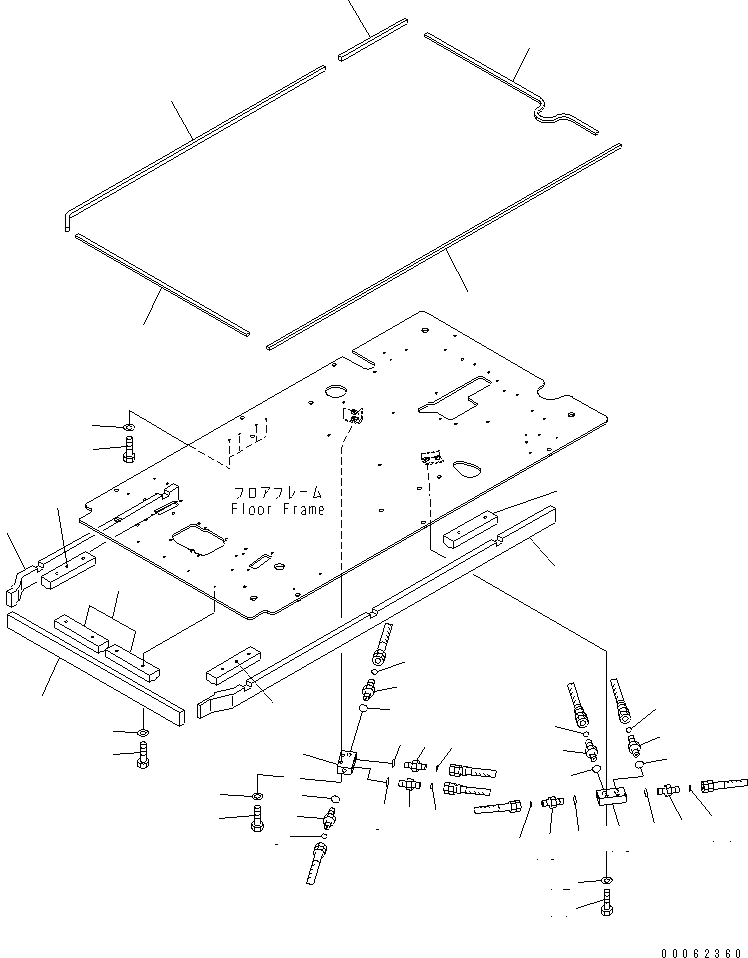 フロアフレーム
Floor Frame

00062360