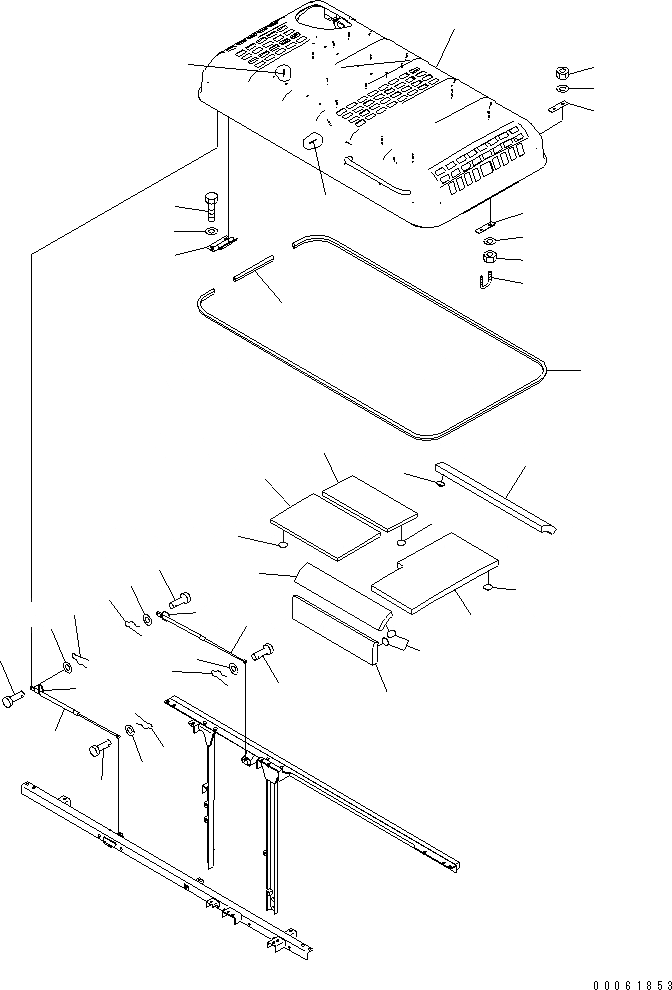 00061853