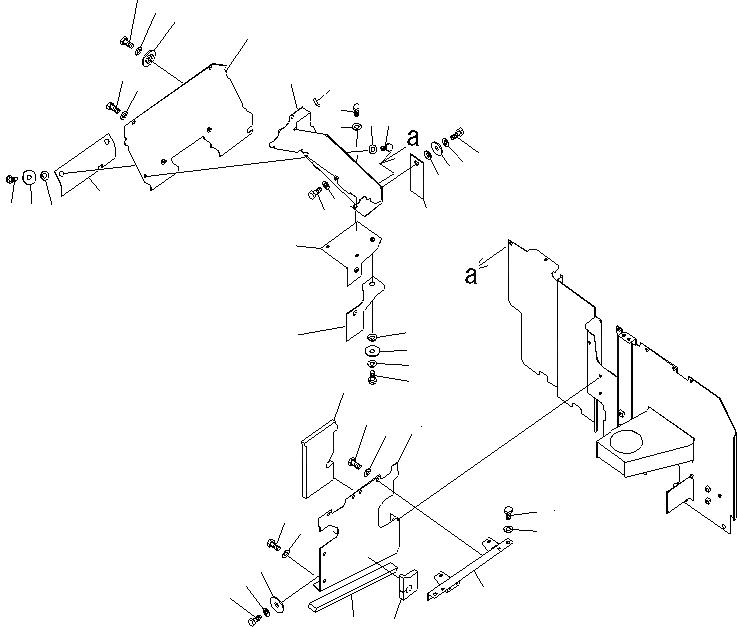 a

a