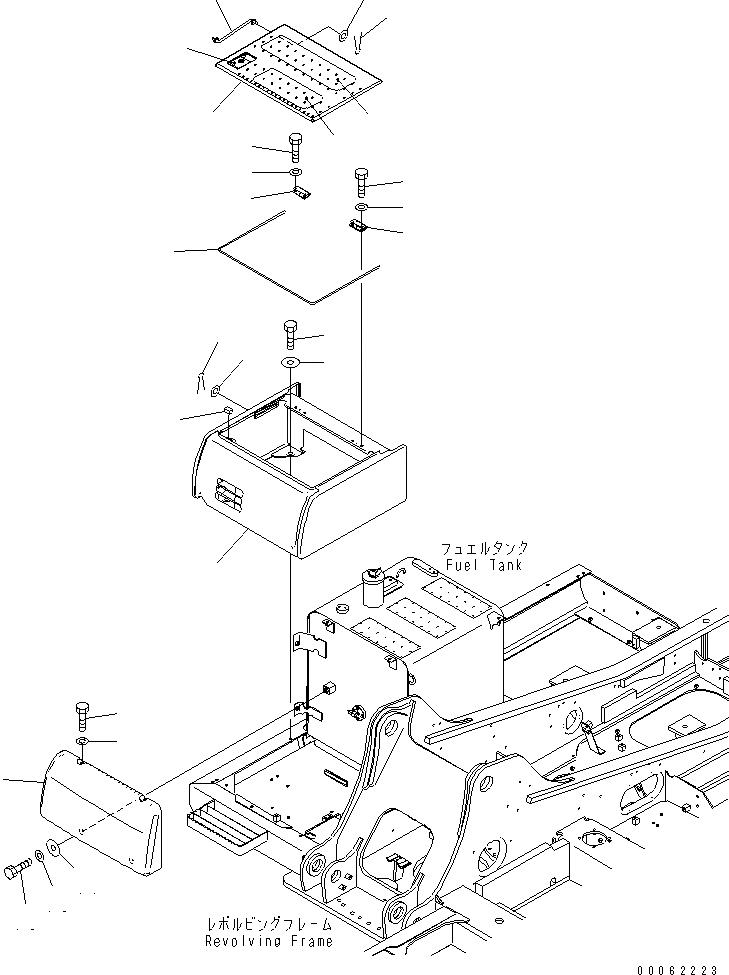 フュエルタンク
Fuel Tank

レボルビングフレーム
Revolving Frame

00062223