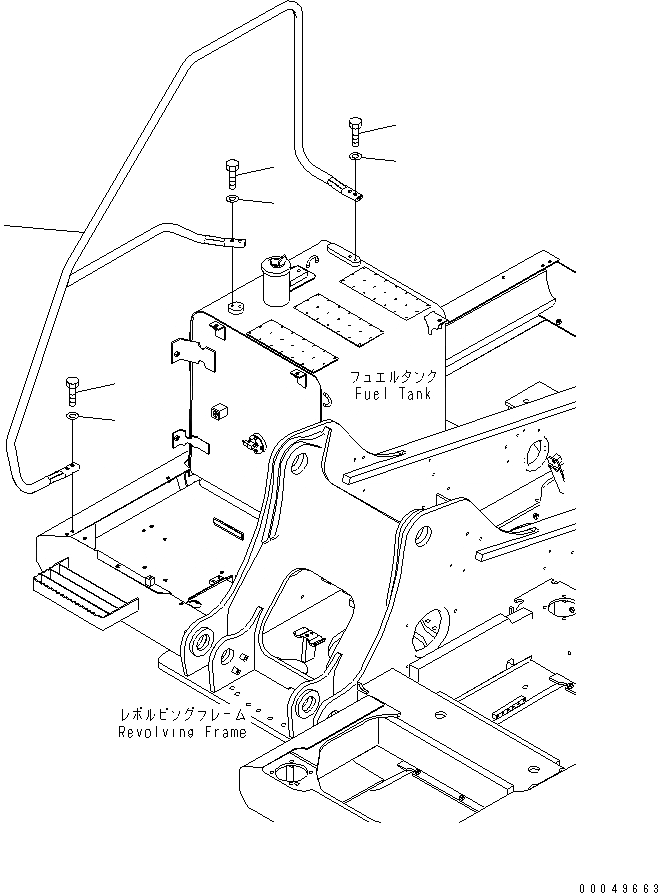 フュエルタンク
Fuel Tank

レボルビングフレーム
Revolving Frame

00049663