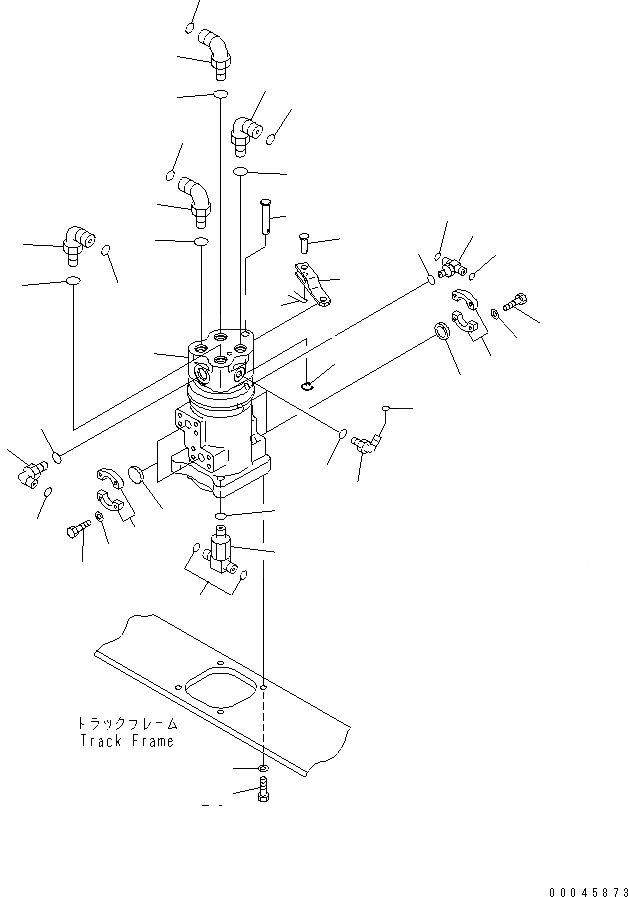 トラックフレーム
Track Frame

00045873