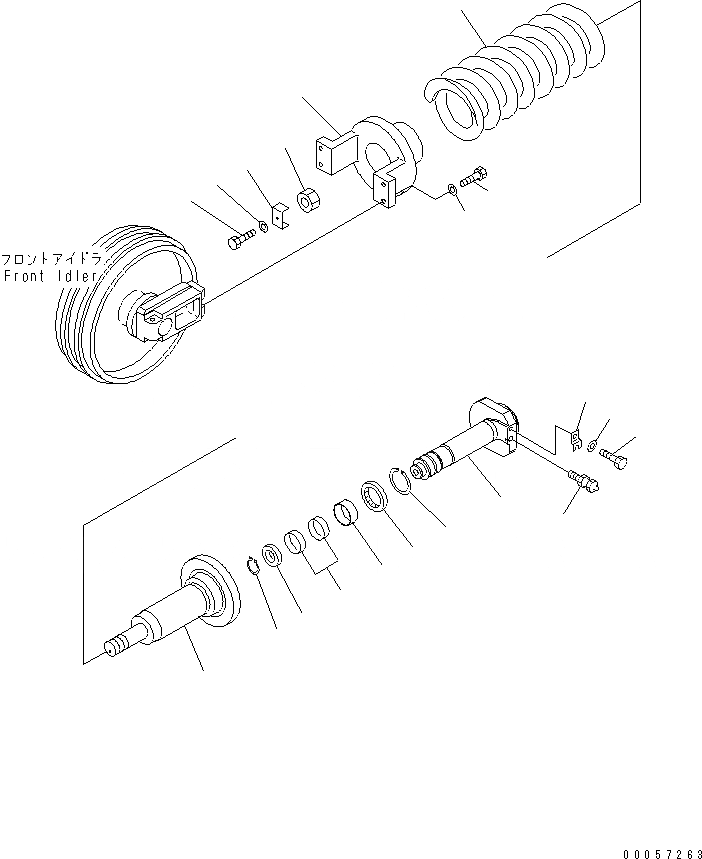 フロントアイドラ
Front Idler

00057263