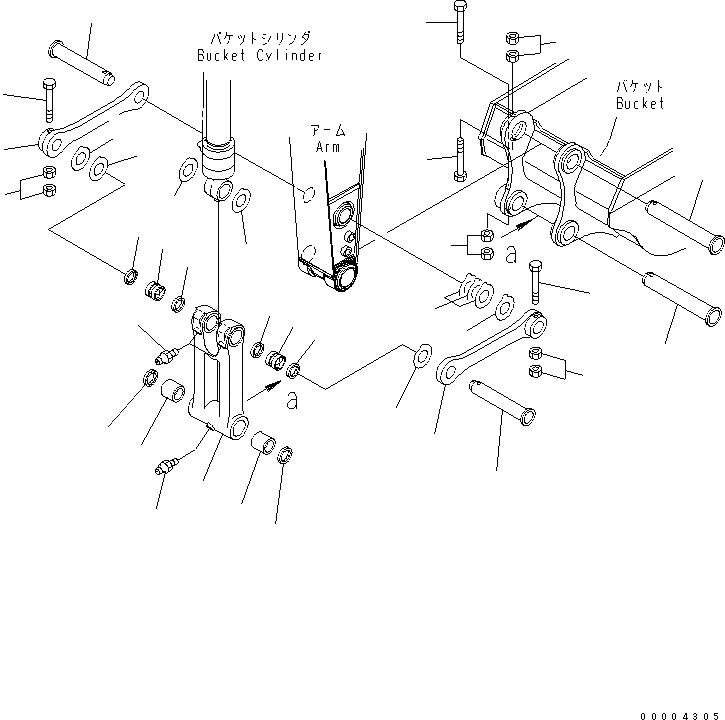 バケットシリンダ
Bucket Cylinder

アーム
Arm

バケット
Bucket

a

a

00004305