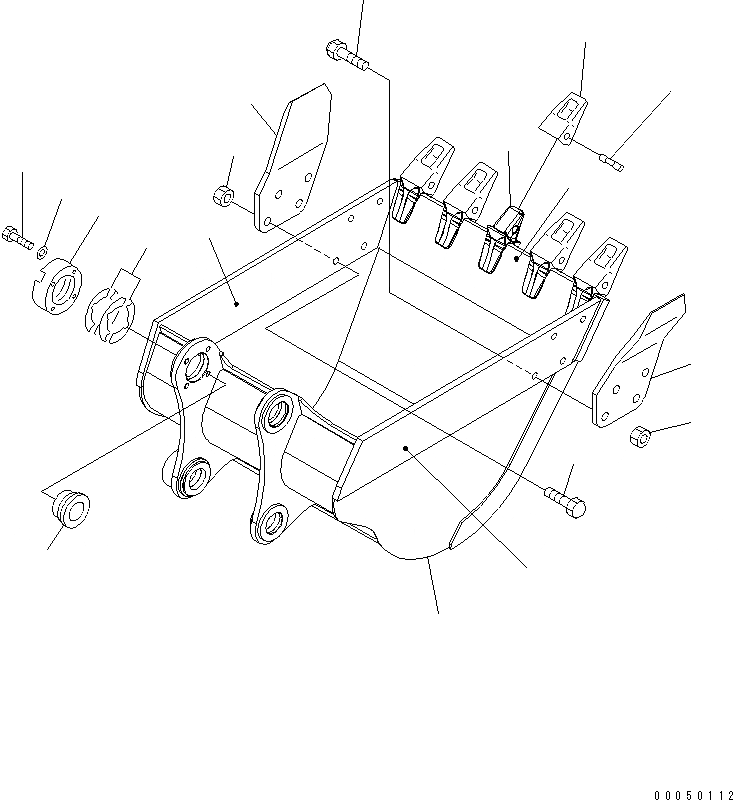 00050112