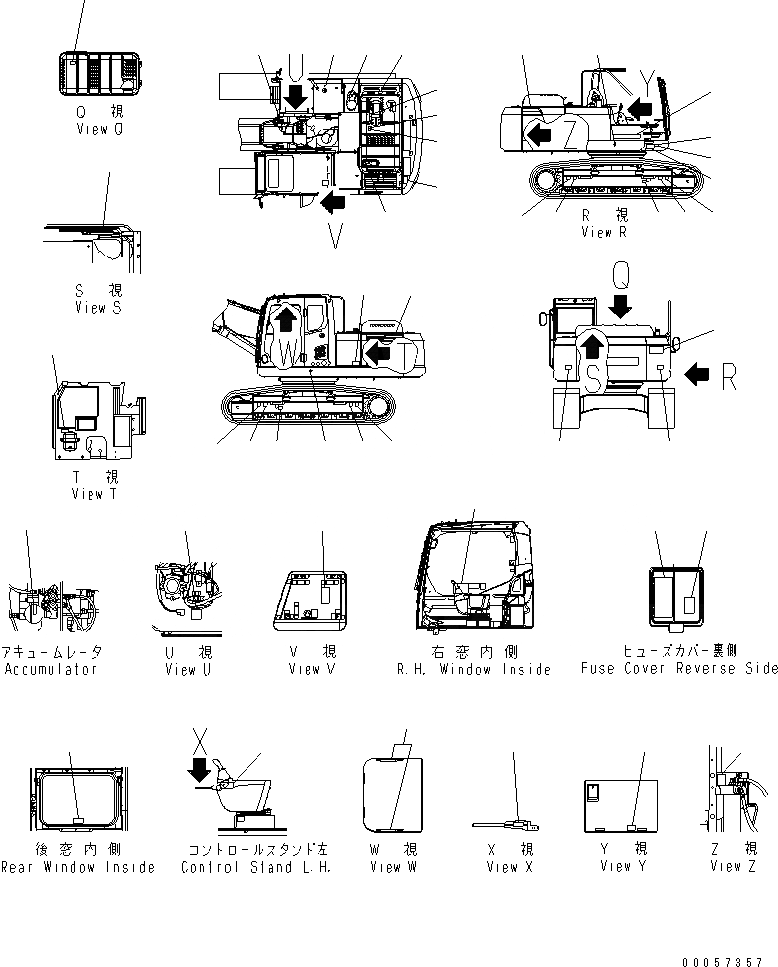 Q 視
View Q

U

V

Y

Z

R 視
View R

S 視
View S

W

T

Q

S

R

T 視
View T

アキュームレータ
Accumulator

U 視
View U

V 視
View V

右窓内側
R.H. Window Inside

ヒューズカバー裏側
Fuse Cover Reverse Side

後窓内側
Rear Window Inside

X

コントロールスタンド左
Control Stand L.H.

W 視
View W

X 視
View X

Y 視
View Y

Z 視
View Z

00057357