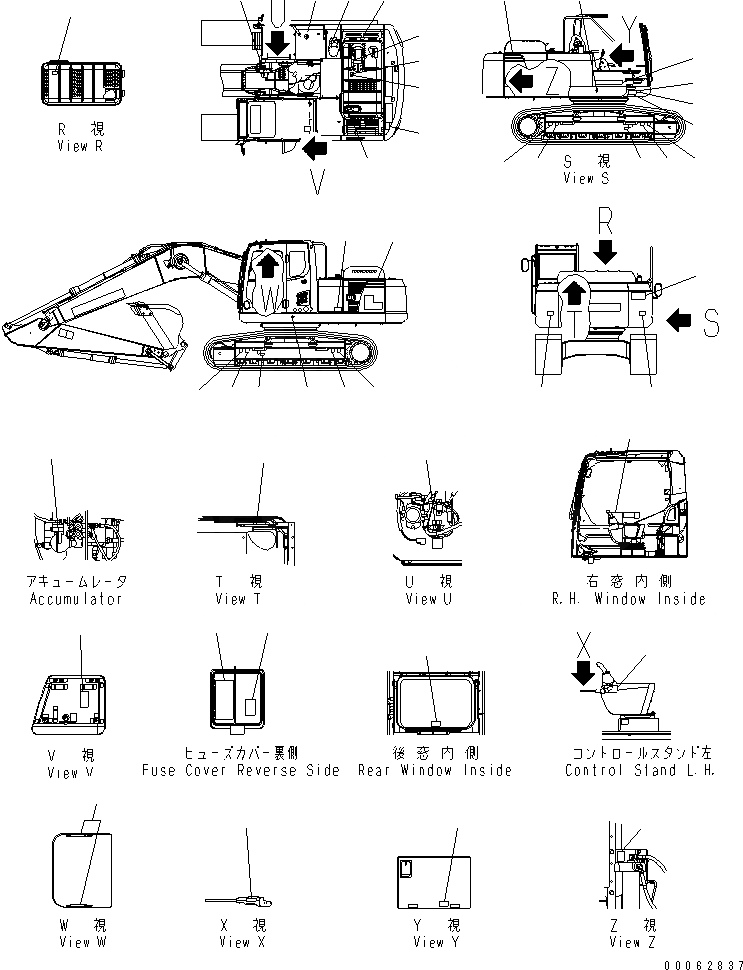 R 視
View R

U
V

Y
Z
S 視
View S

W

R
T
S

アキュームレータ
Accumulator

T 視
View T

U 視
View U

右窓内側
R.H. Window Inside

V 視
View V

ヒューズカバー裏側
Fuse Cover Reverse Side

後窓内側
Rear Window Inside

X
コントロールスタンド左
Control Stand L.H.

W 視
View W

X 視
View X

Y 視
View Y

Z 視
View Z

00062837