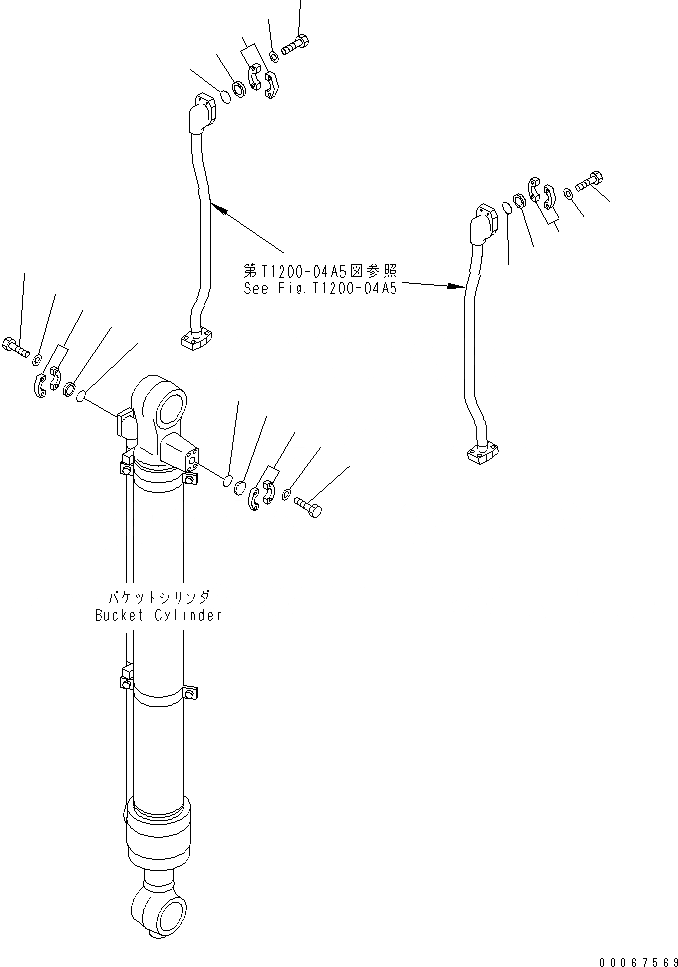 第T1200-04A5図参照
See Fig.T1200-04A5

バケットシリンダ
Bucket Cylinder

00067569