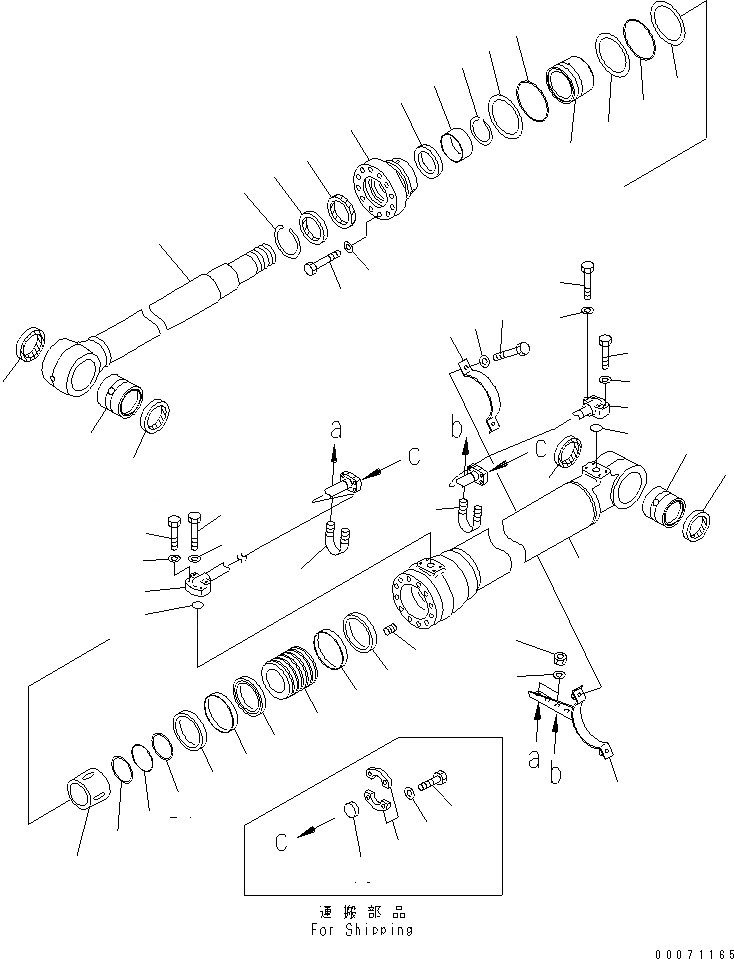 a
c
b
c
a
b
c
運搬部品
For Shipping
00071165