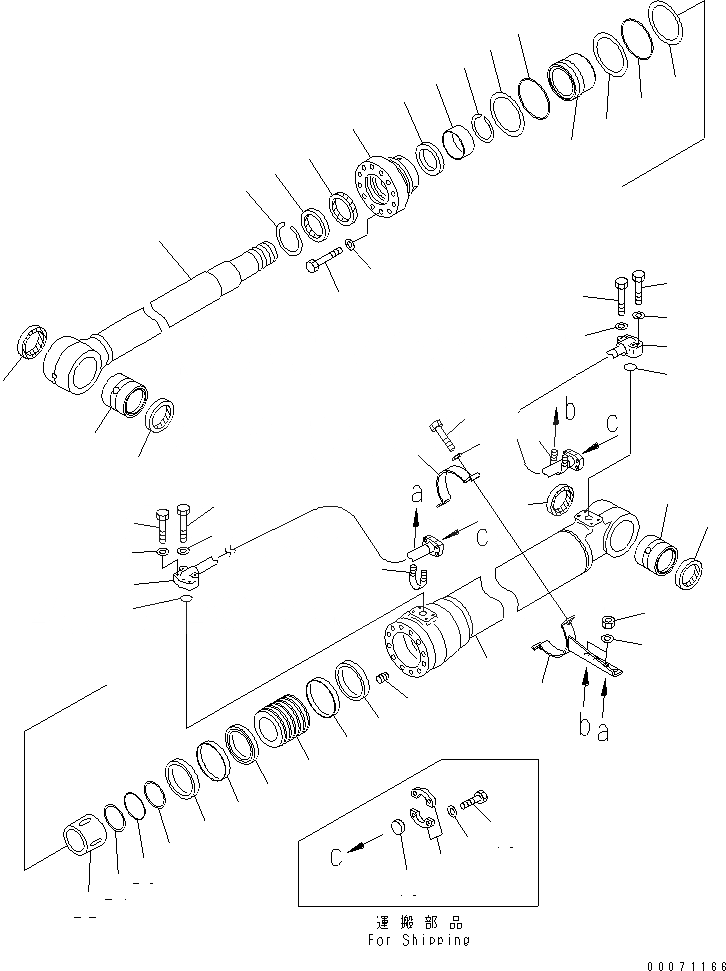 b
c
a
c
b a
c
運搬部品
For Shipping
00071166