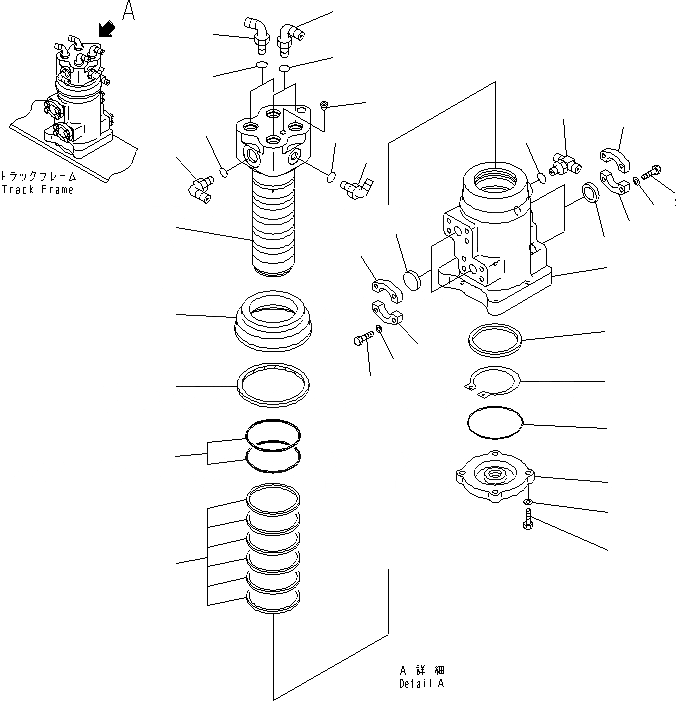 A

トラックフレーム
Track Frame

A 詳細
Detail A