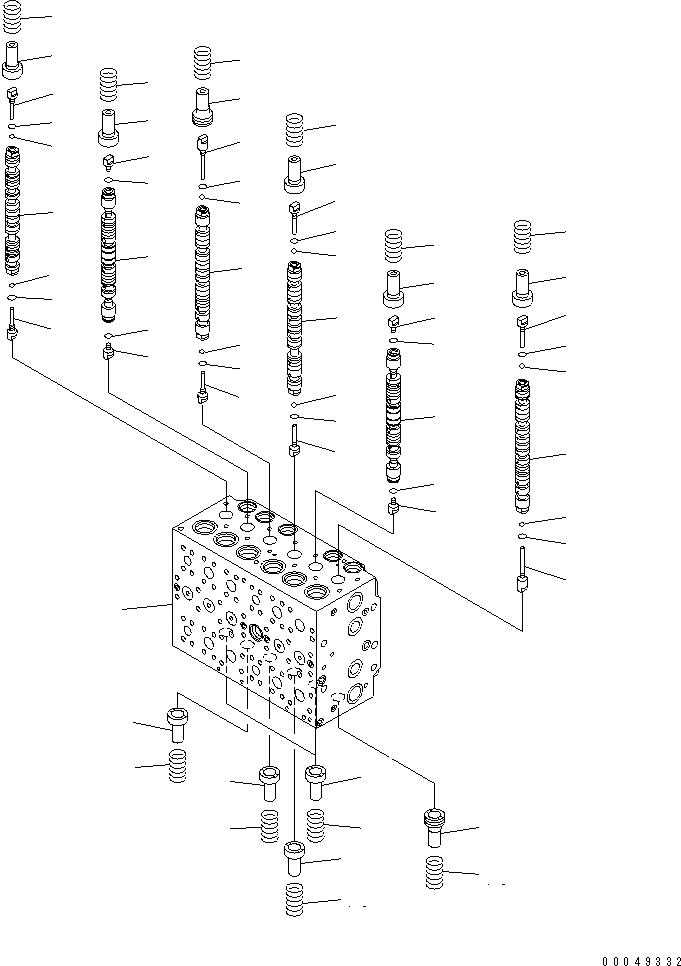 00049332