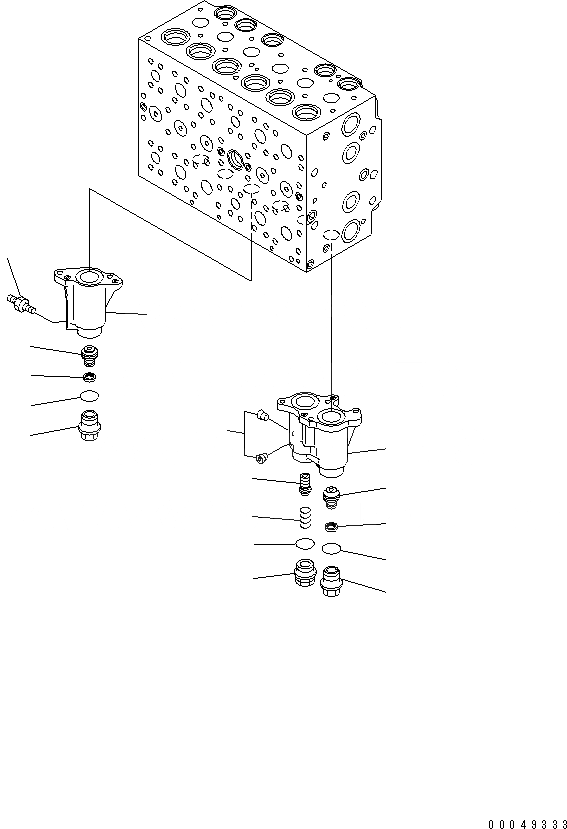 00049333