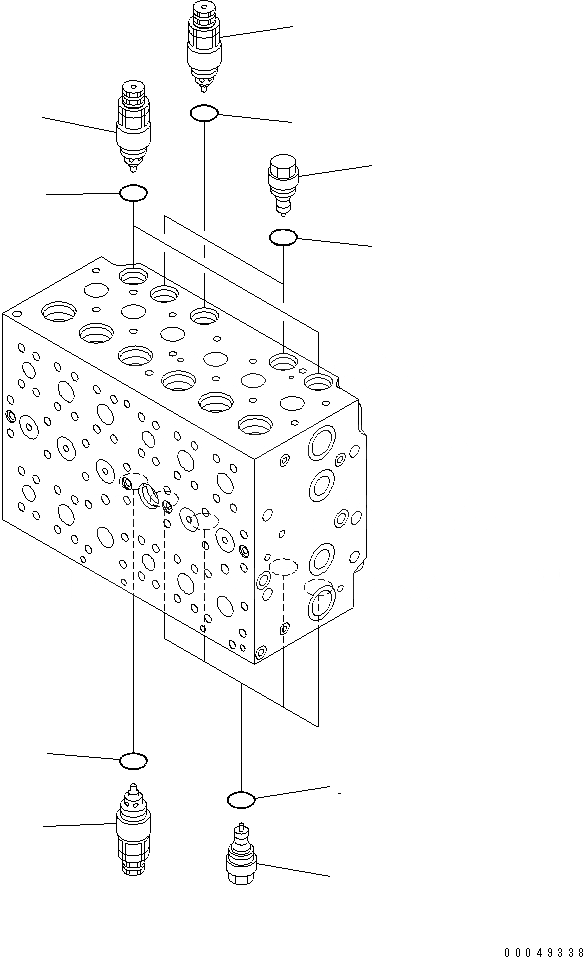 00049338