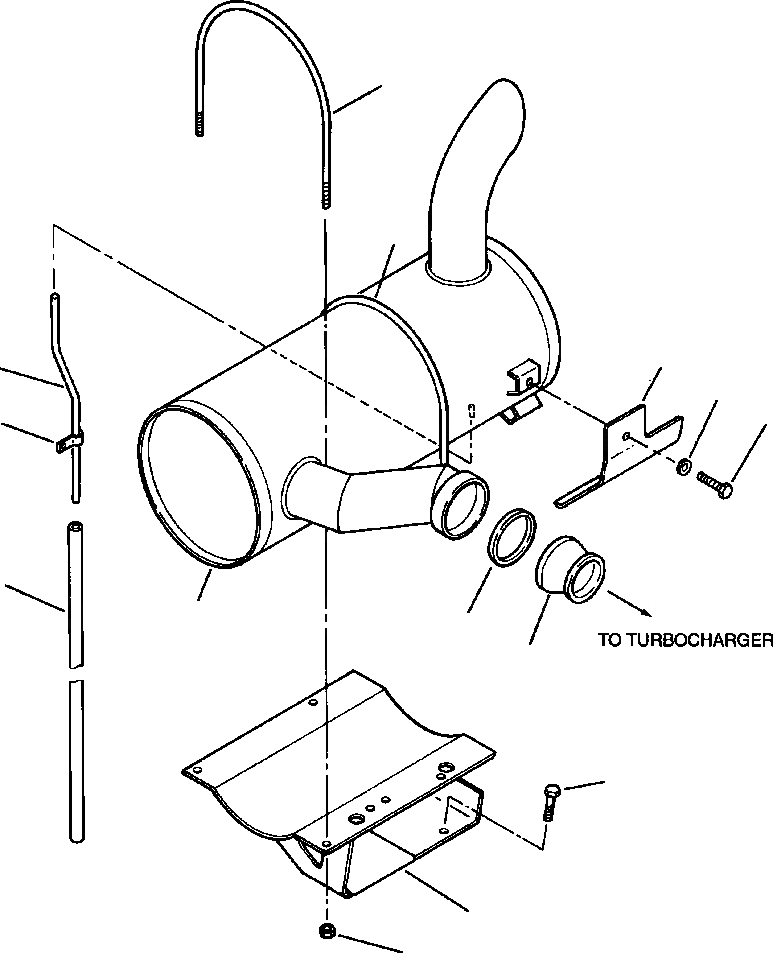 TO TURBOCHARGER