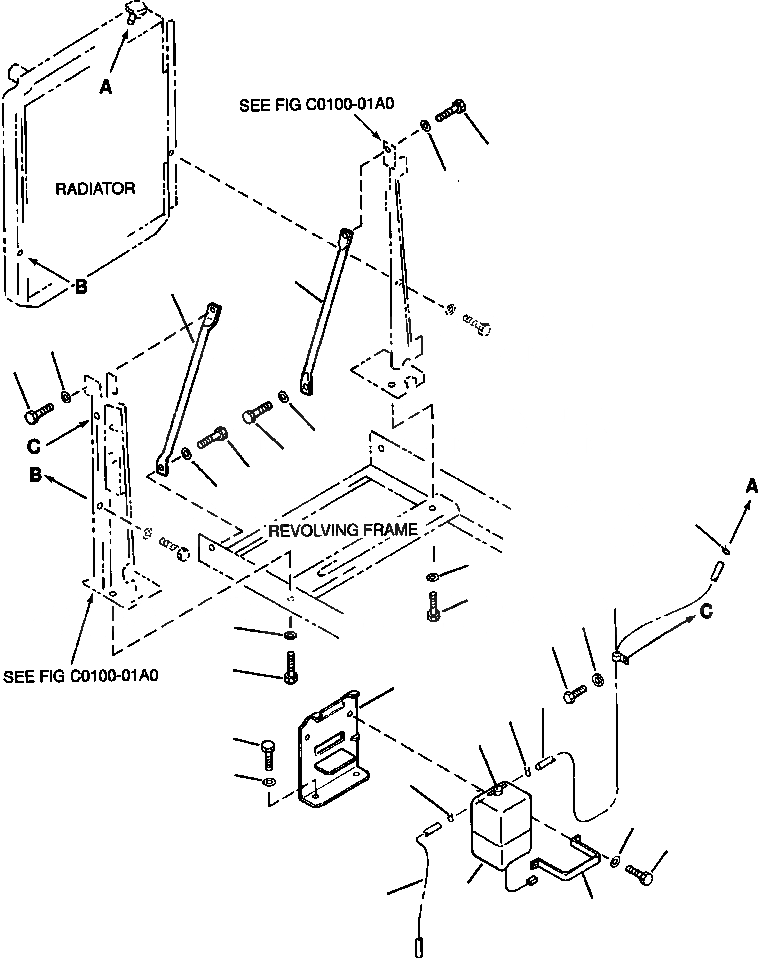 A

SEE FIG C0100-01A0

RADIATOR

B

C

B

REVOLVING FRAME

A

C

SEE FIG C0100-01A0