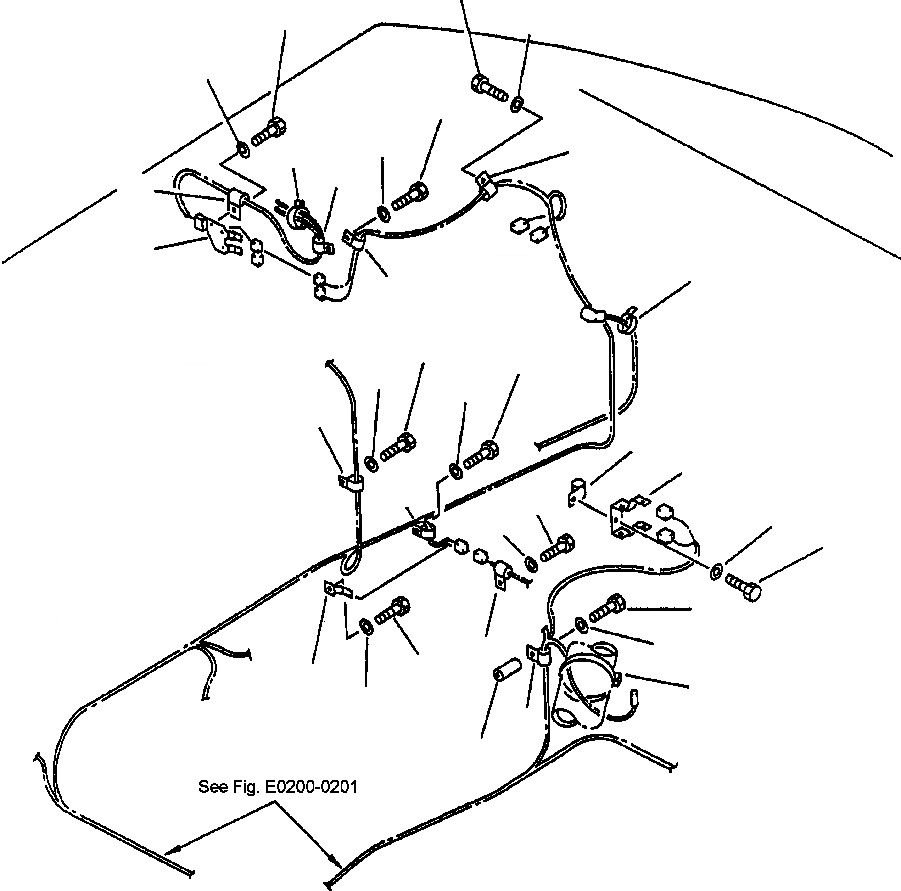 See Fig. E0200-0201