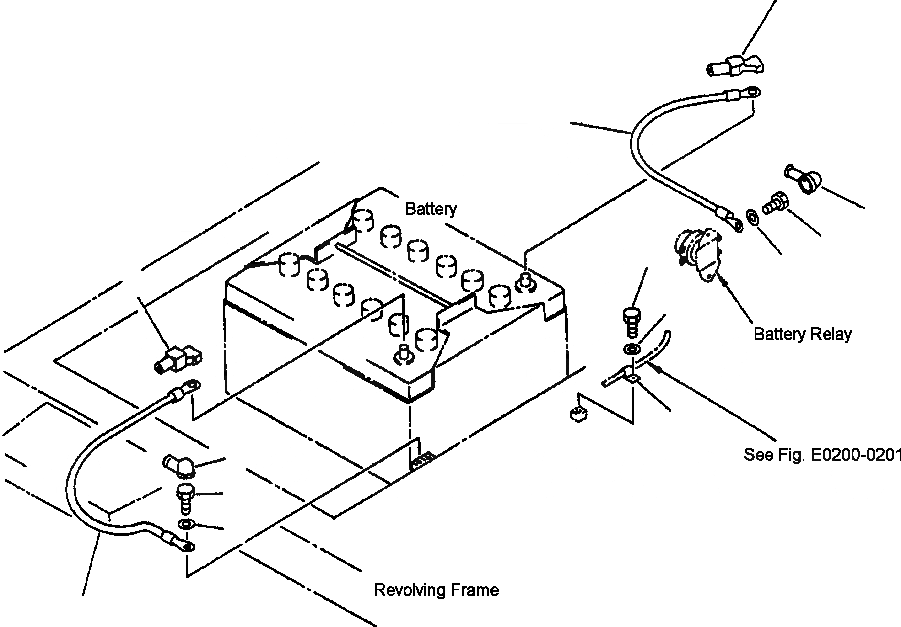 Battery

Battery Relay

See Fig. E0200-0201

Revolving Frame