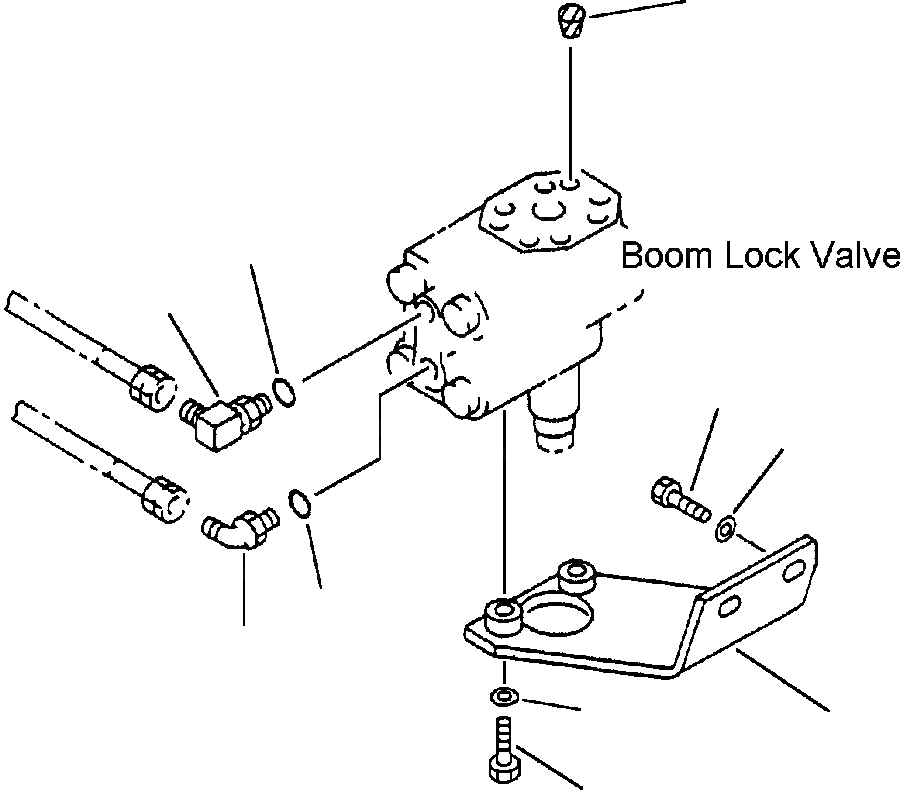 Boom Lock Valve