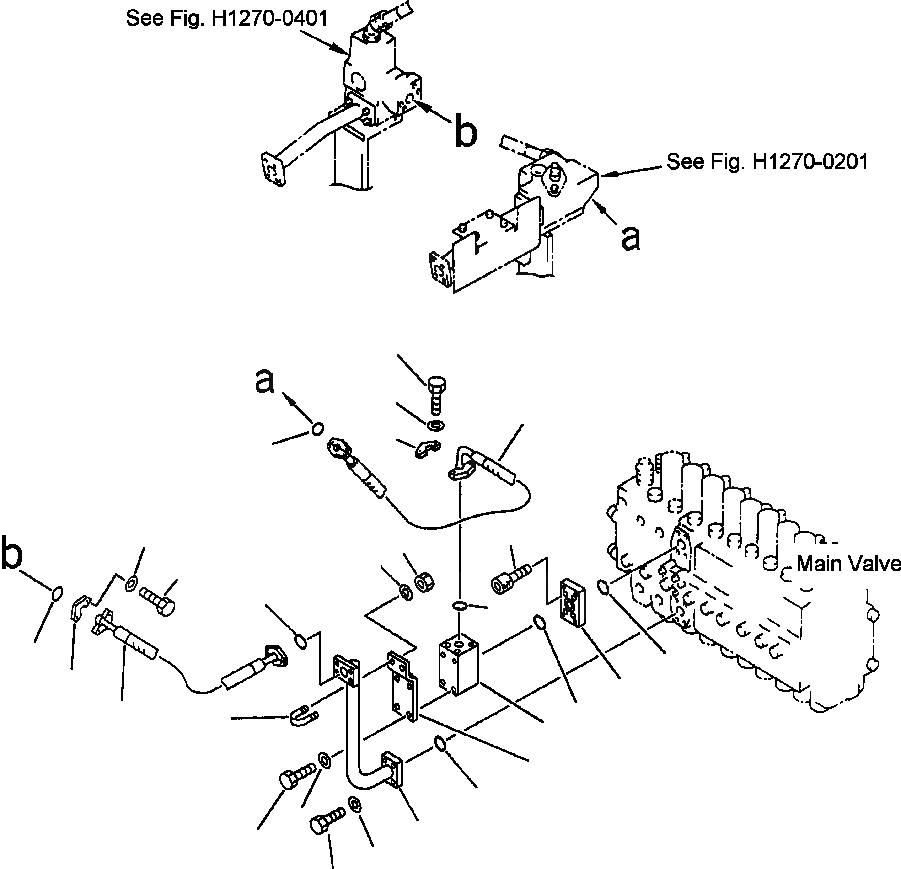 See Fig. H1270-0401

b

See Fig. H1270-0201

a

a

b

Main Valve