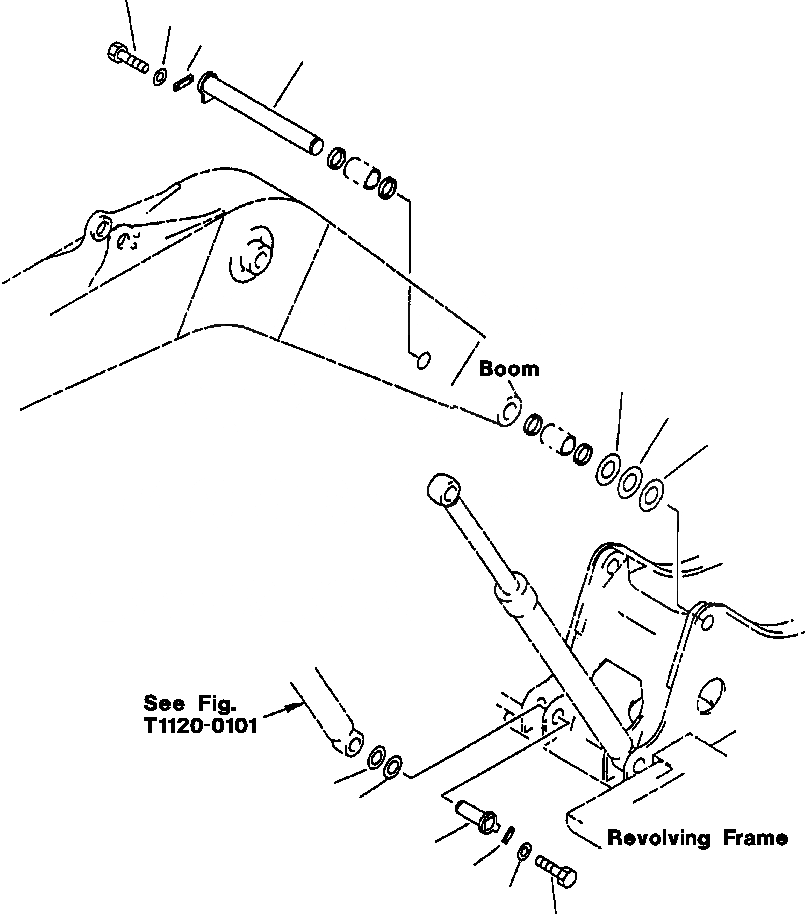 Boom

See Fig. T1120-0101

Revolving Frame