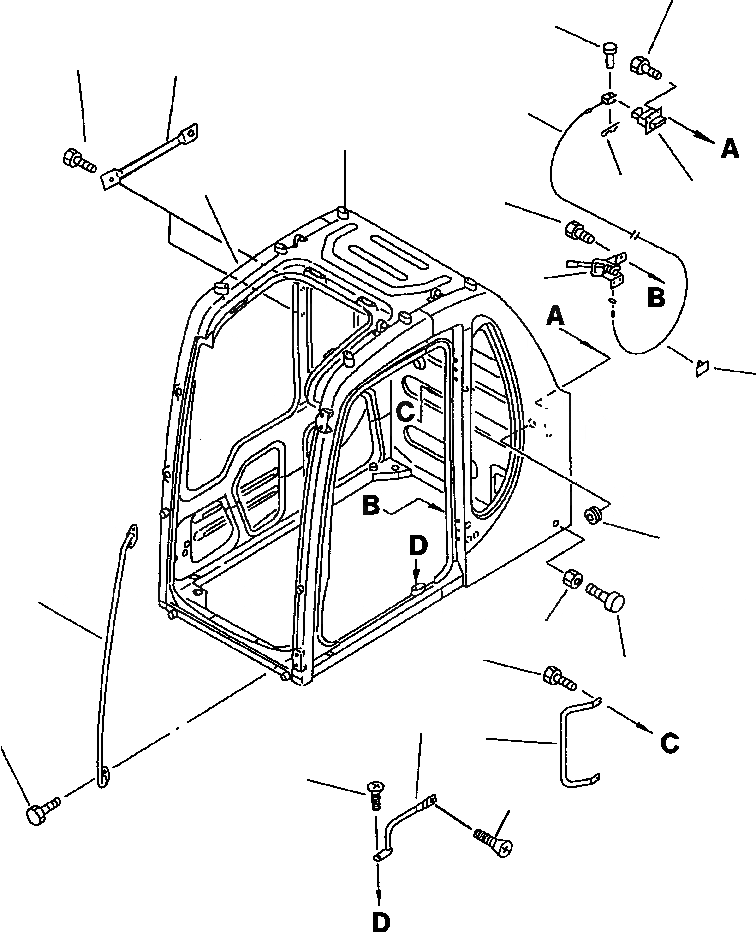 A

B

A

C

B

D

C

D