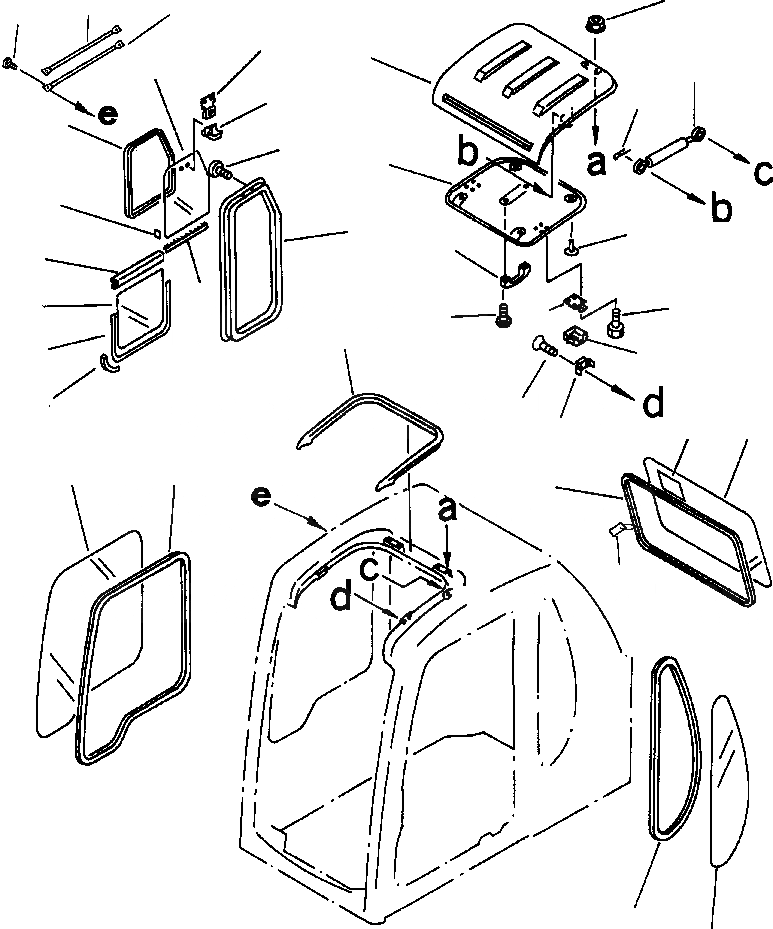 e
b
a
c
b
d
e
a
c
d