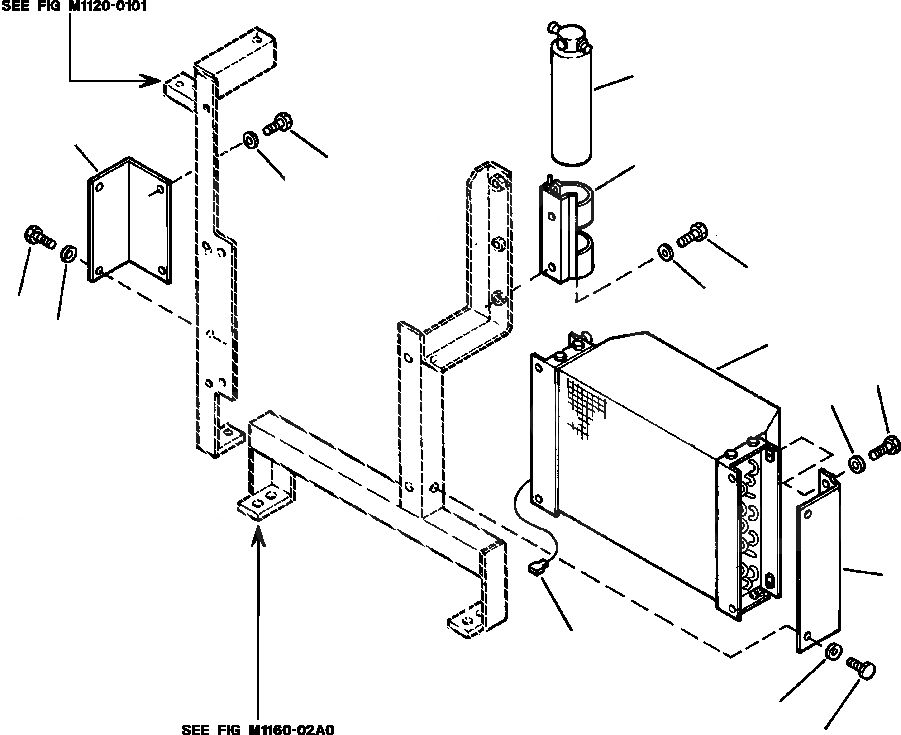 SEE FIG M1120-0101

SEE FIG M1160-02A0