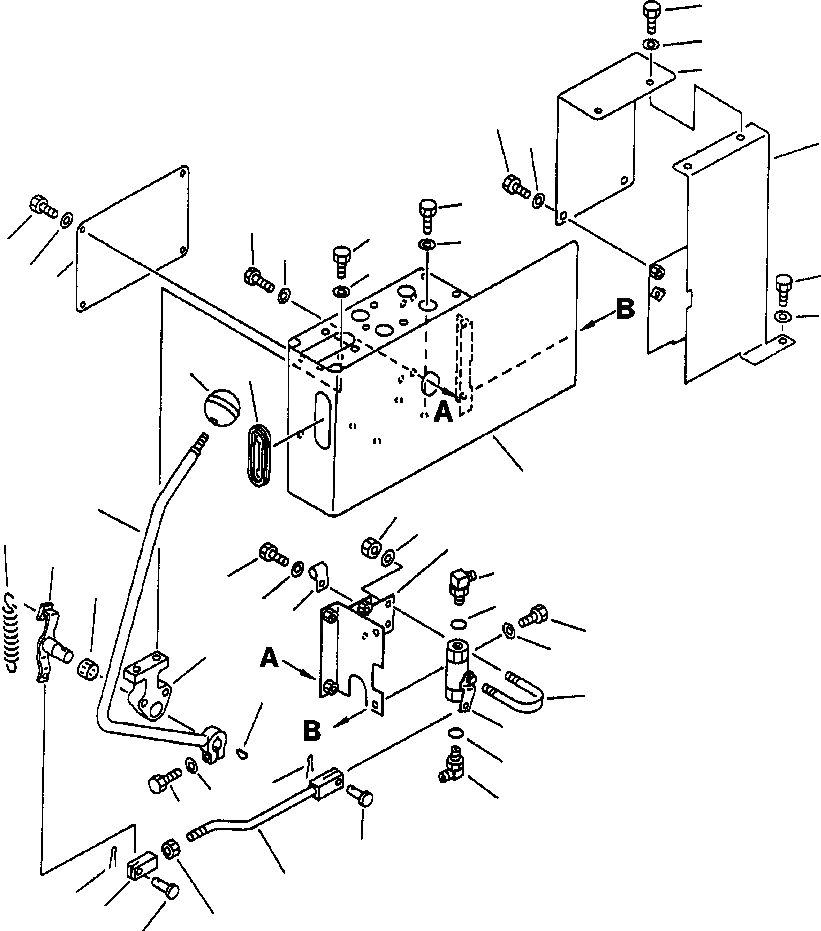 B
A
A
B