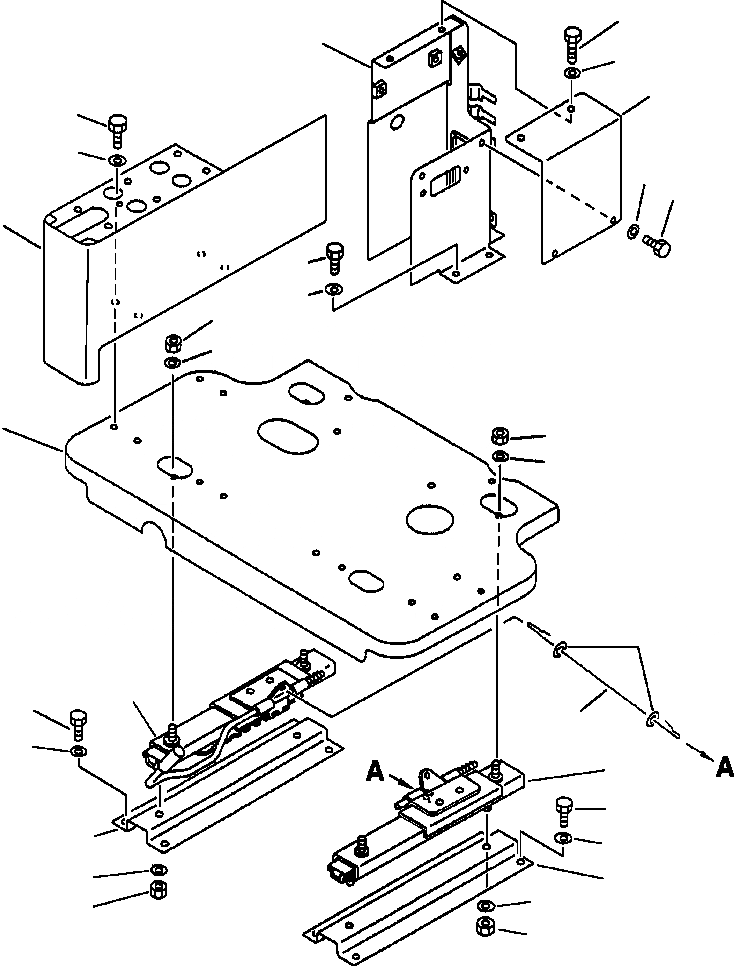 A

A