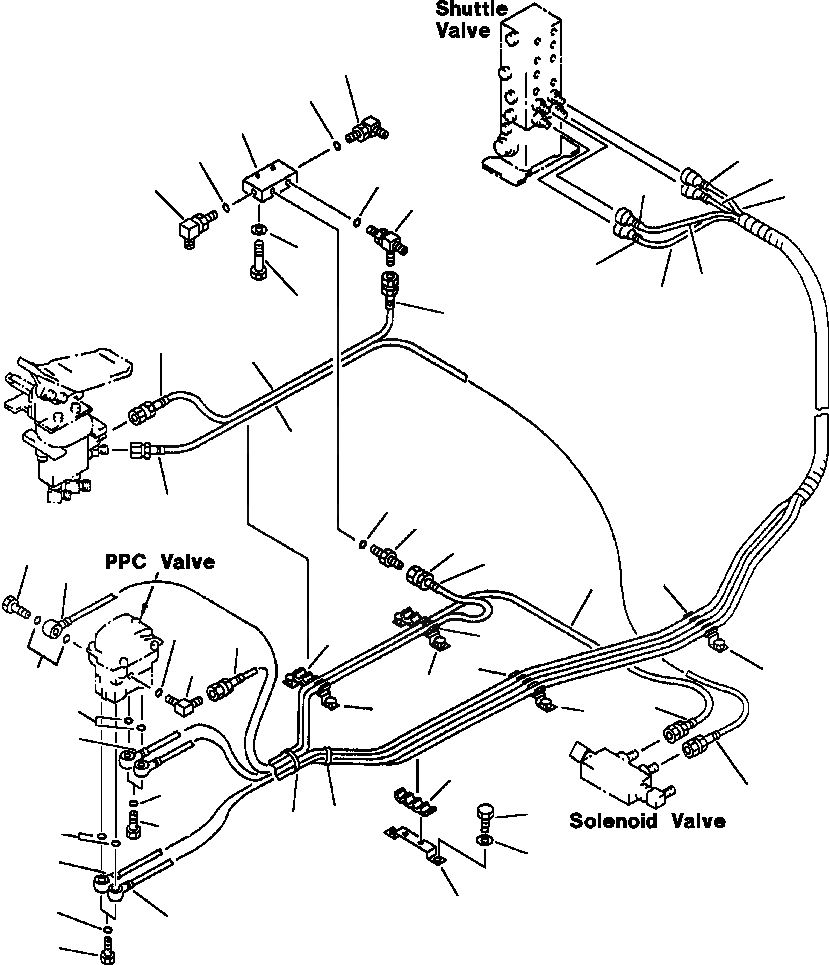 Shuttle Valve

PPC Valve

Solenoid Valve