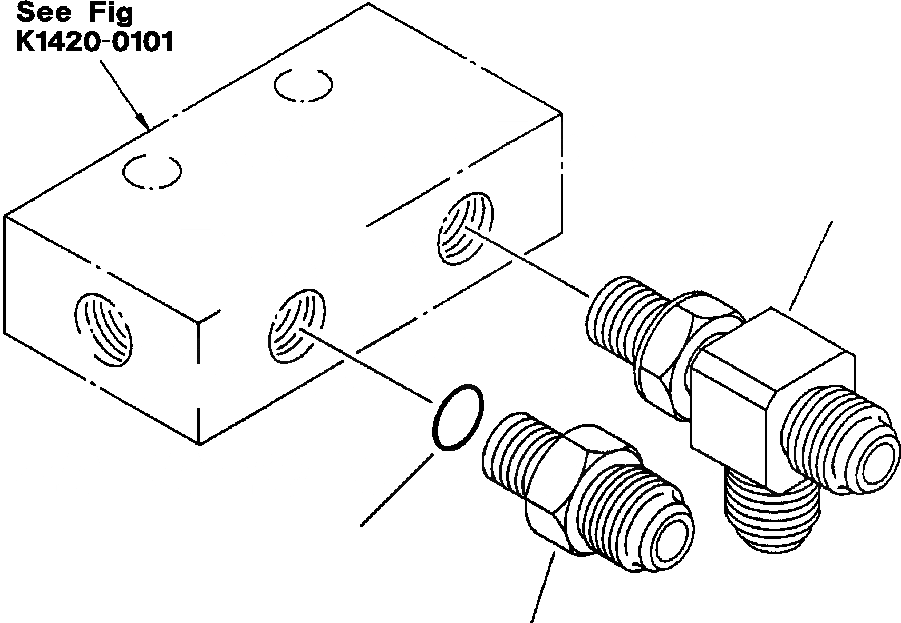 See Fig
K1420-0101