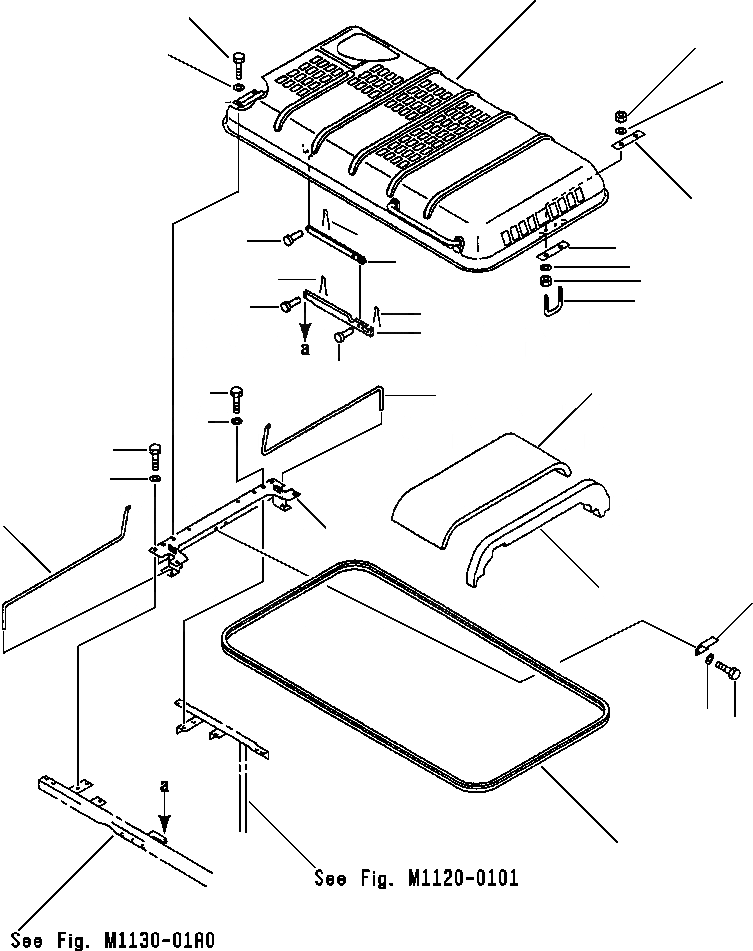 a

a

See Fig. M1120-0101

See Fig. M1130-01A0