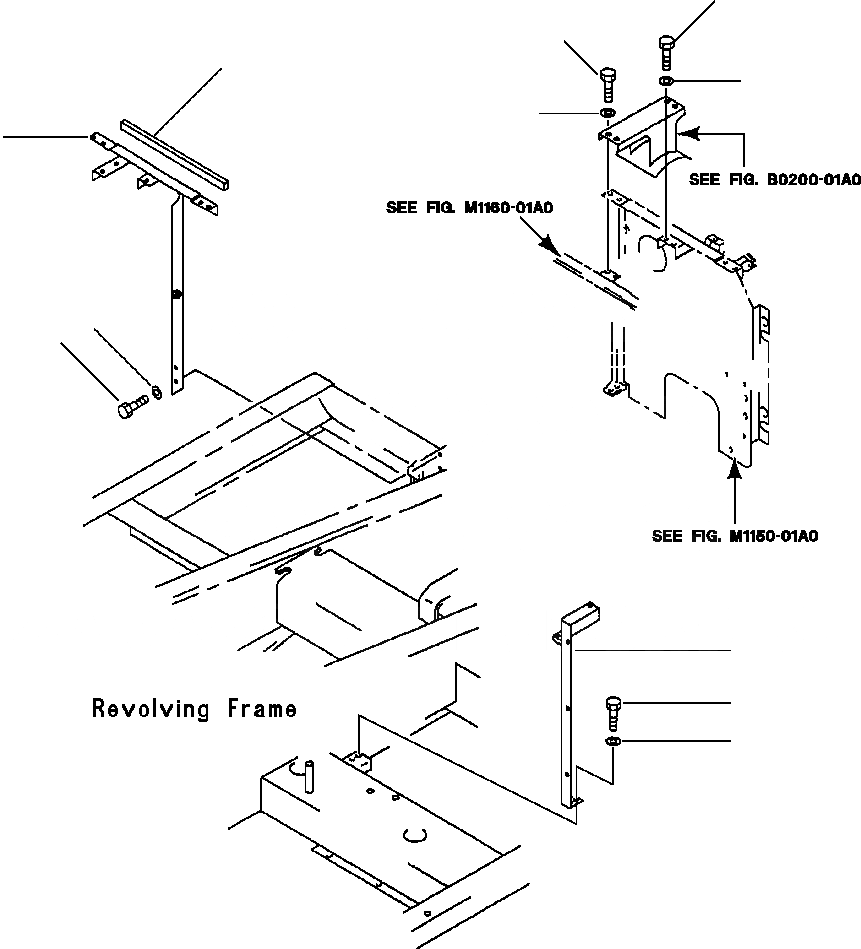 SEE FIG. B0200-01A0

SEE FIG. M1160-01A0

SEE FIG. M1150-01A0

Revolving Frame