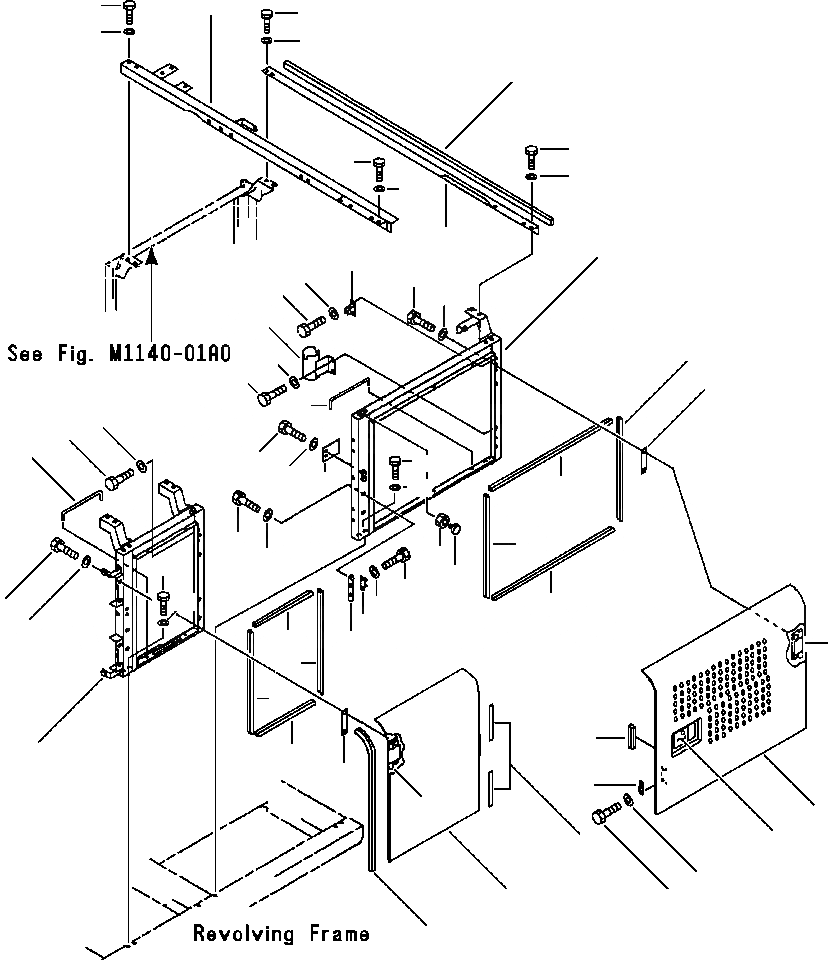 See Fig. M1140-01A0

Revolving Frame