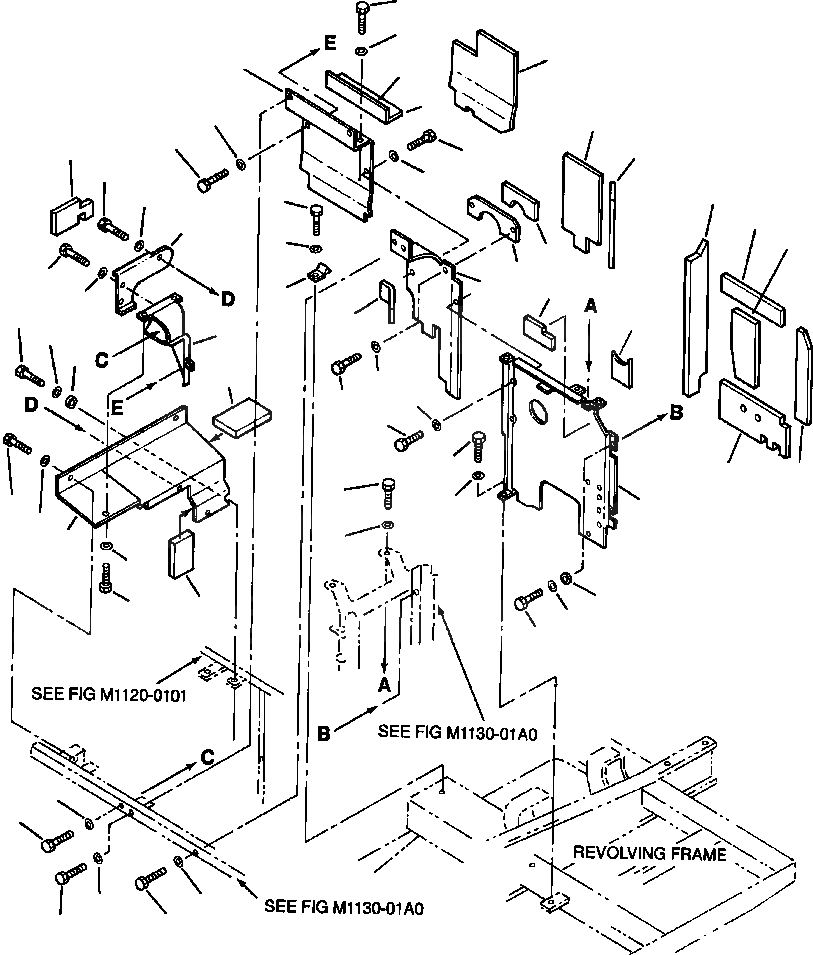 E
D
C
E
D
A
B
SEE FIG M1120-0101
A
B
SEE FIG M1130-01A0
C
REVOLVING FRAME
SEE FIG M1130-01A0